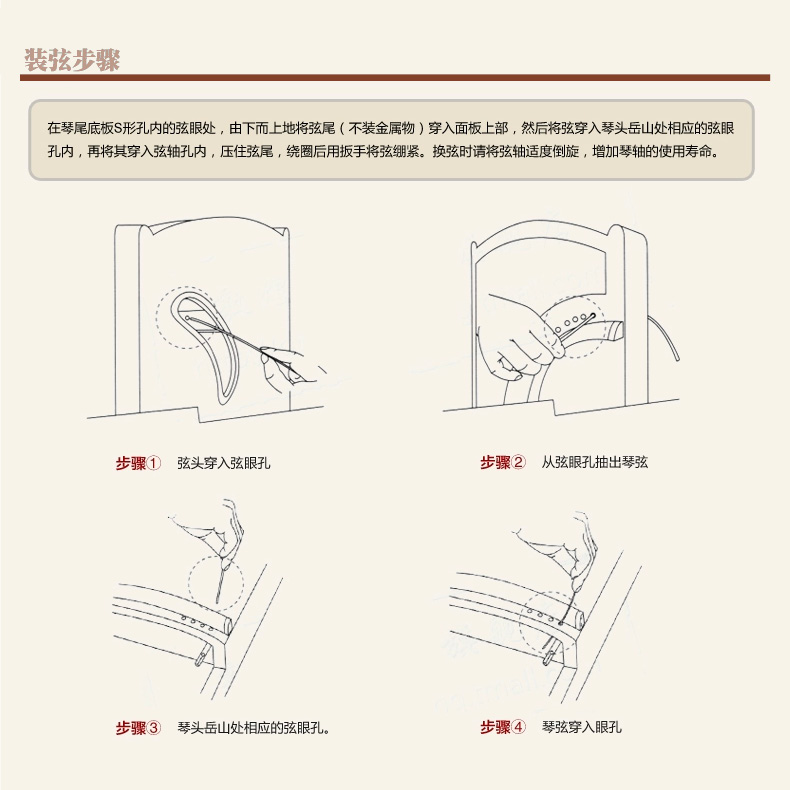 装弦步骤

在琴尾底板S形孔内的弦眼处，由下而上地将弦尾（不装金属物）穿入面板上部，然后将弦穿入琴头岳山处相应的弦眼孔内，再将其穿入弦轴孔内，压住弦尾，绕圈后用扳手将弦绷紧。换弦时请将弦轴适度倒旋，增加琴轴的使用寿命。

步骤① 弦头穿入弦眼孔

步骤② 从弦眼孔抽出琴弦

步骤③ 琴头岳山处相应的弦眼孔。

步骤④ 琴弦穿入眼孔